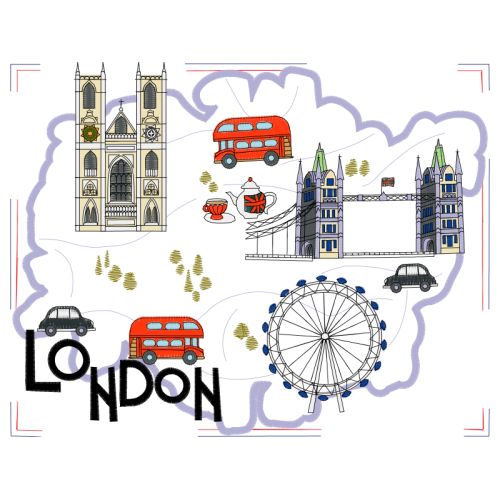 LONDON