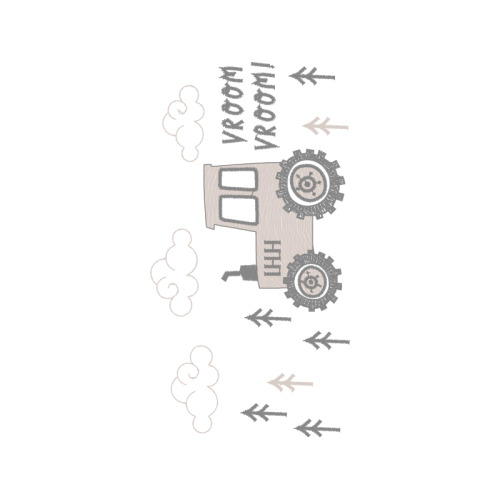 VROOM
VROOM!